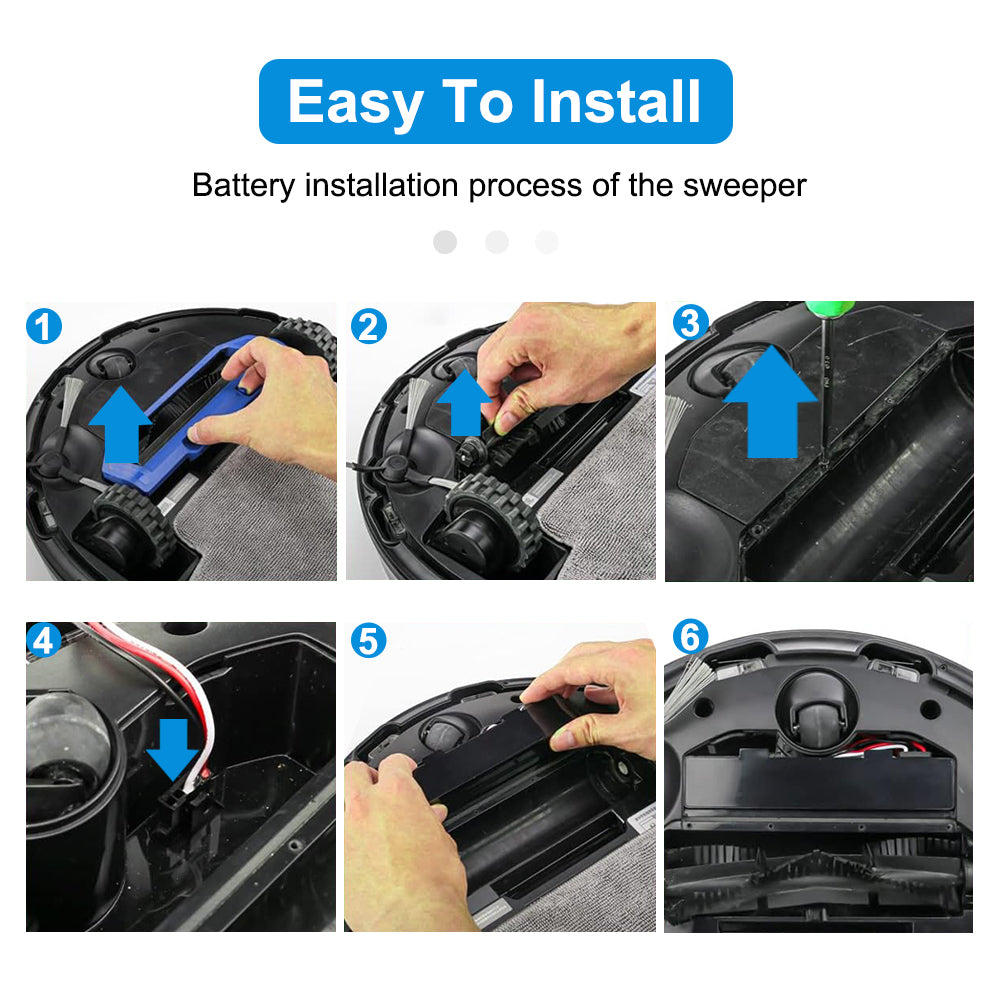 Easy To Install

Battery installation process of the sweeper

1

2

3

4

5

6