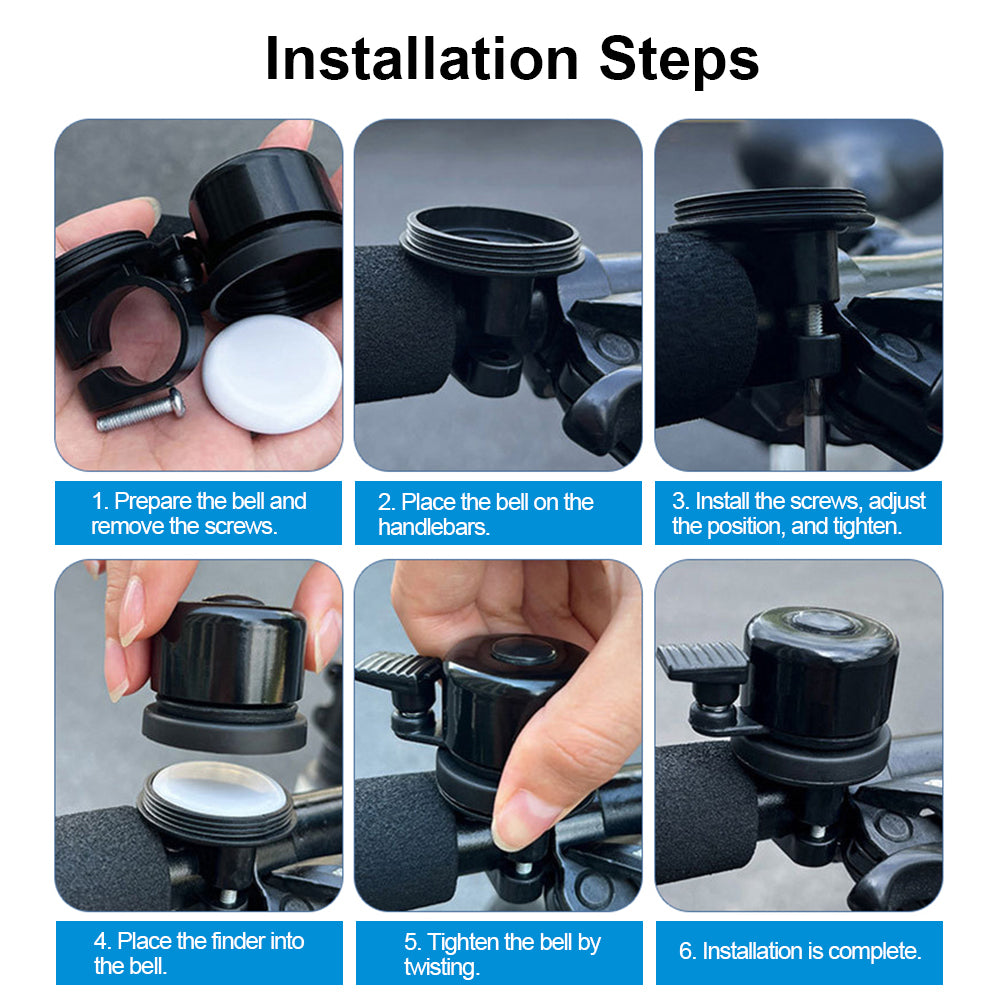 Installation Steps

1. Prepare the bell and remove the screws.

2. Place the bell on the handlebars.

3. Install the screws, adjust the position, and tighten.

4. Place the finder into the bell.

5. Tighten the bell by twisting.

6. Installation is complete.