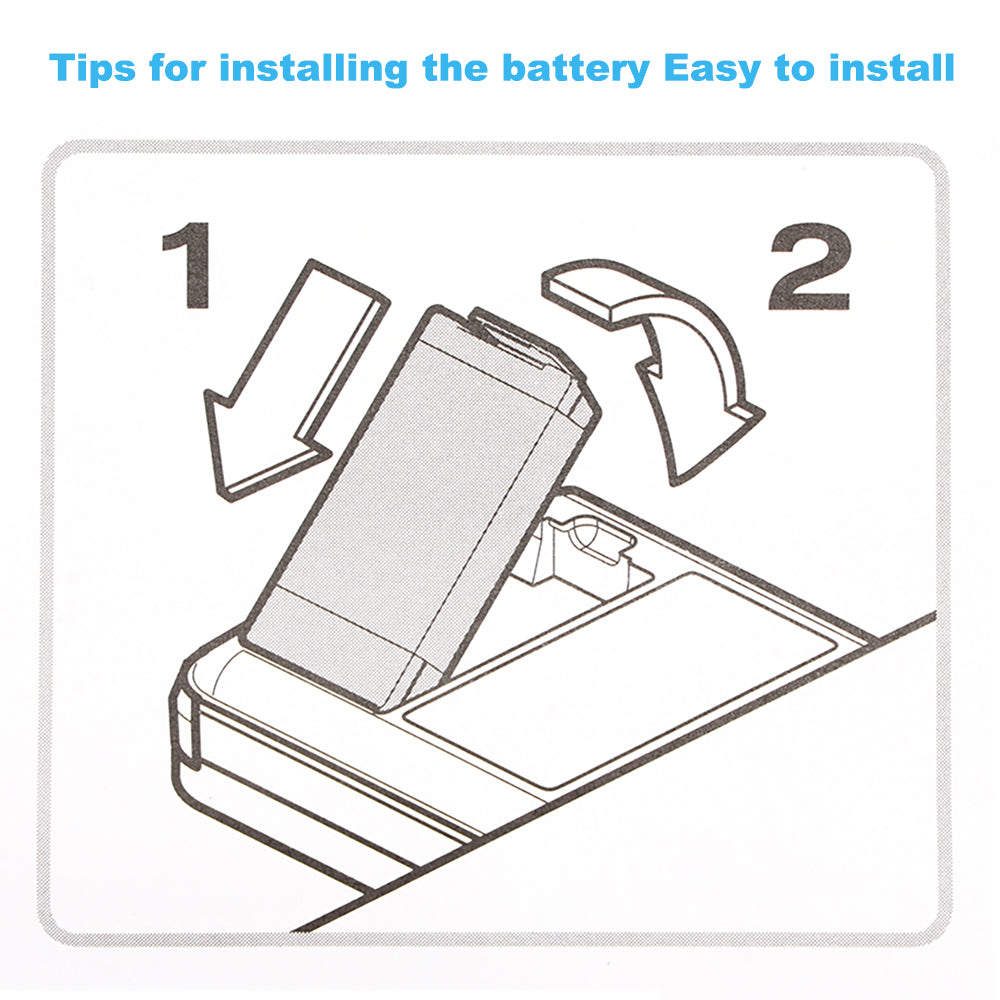 Tips for installing the battery Easy to install

1

2