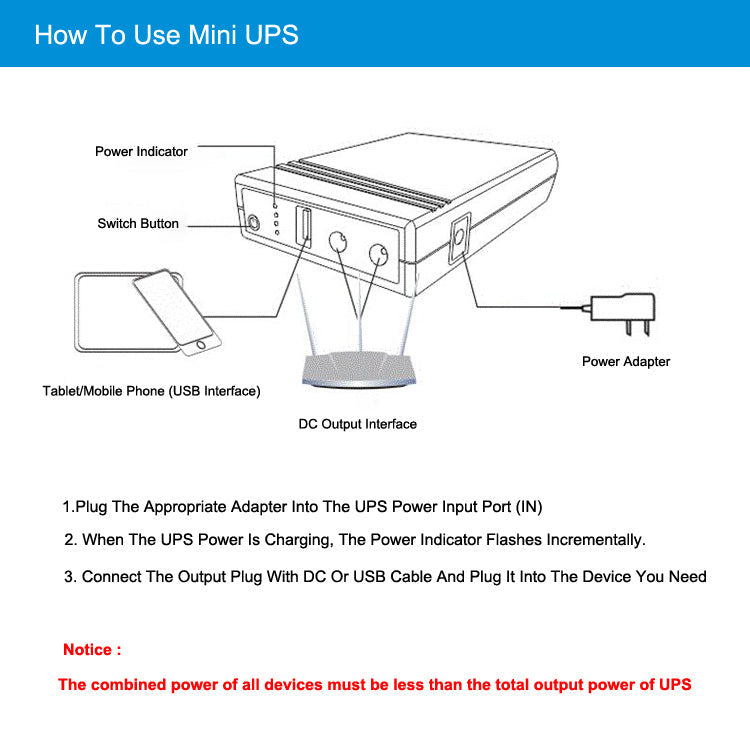 How To Use Mini UPS

Power Indicator

Switch Button

Tablet/Mobile Phone (USB Interface)

DC Output Interface

Power Adapter

1.Plug The Appropriate Adapter Into The UPS Power Input Port (IN)

2. When The UPS Power Is Charging, The Power Indicator Flashes Incrementally.

3. Connect The Output Plug With DC Or USB Cable And Plug It Into The Device You Need

Notice :

The combined power of all devices must be less than the total output power of UPS