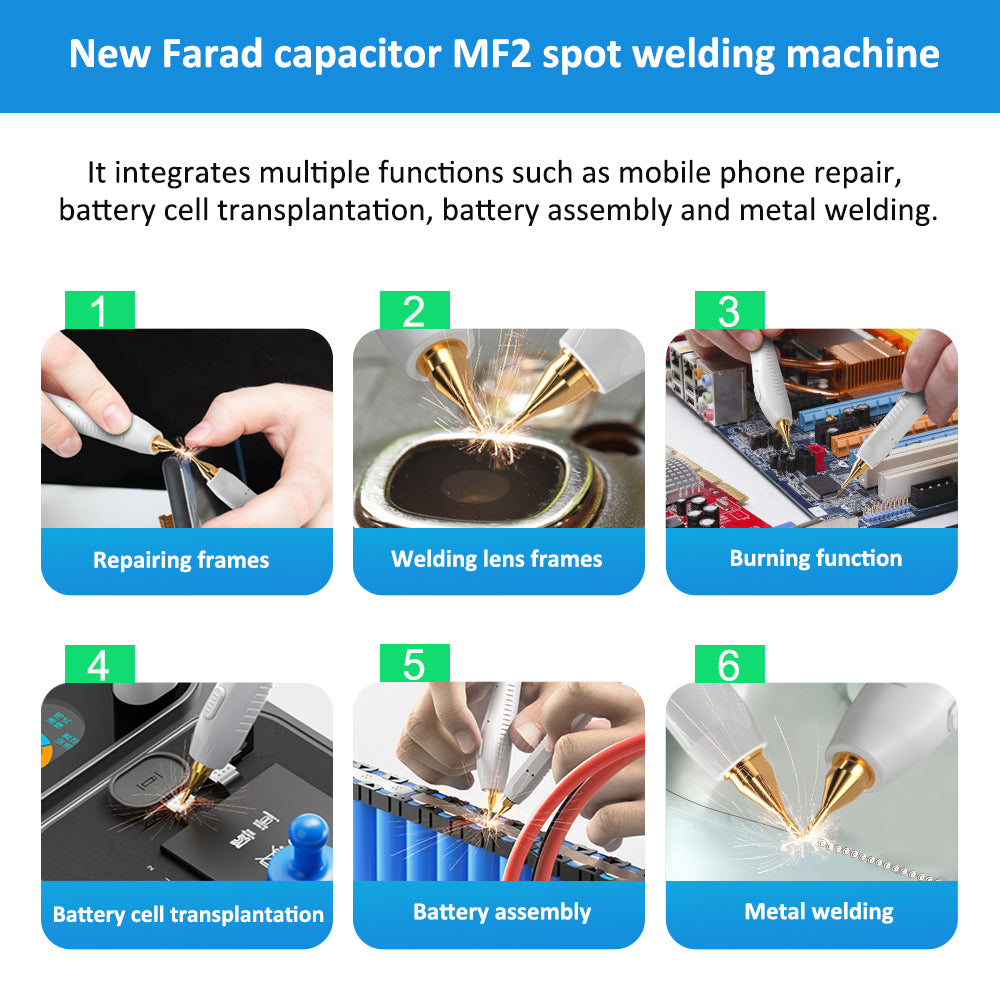 New Farad capacitor MF2 spot welding machine

It integrates multiple functions such as mobile phone repair, battery cell transplantation, battery assembly and metal welding.

1
Repairing frames

2
Welding lens frames

3
Burning function

4
Battery cell transplantation

5
Battery assembly

6
Metal welding