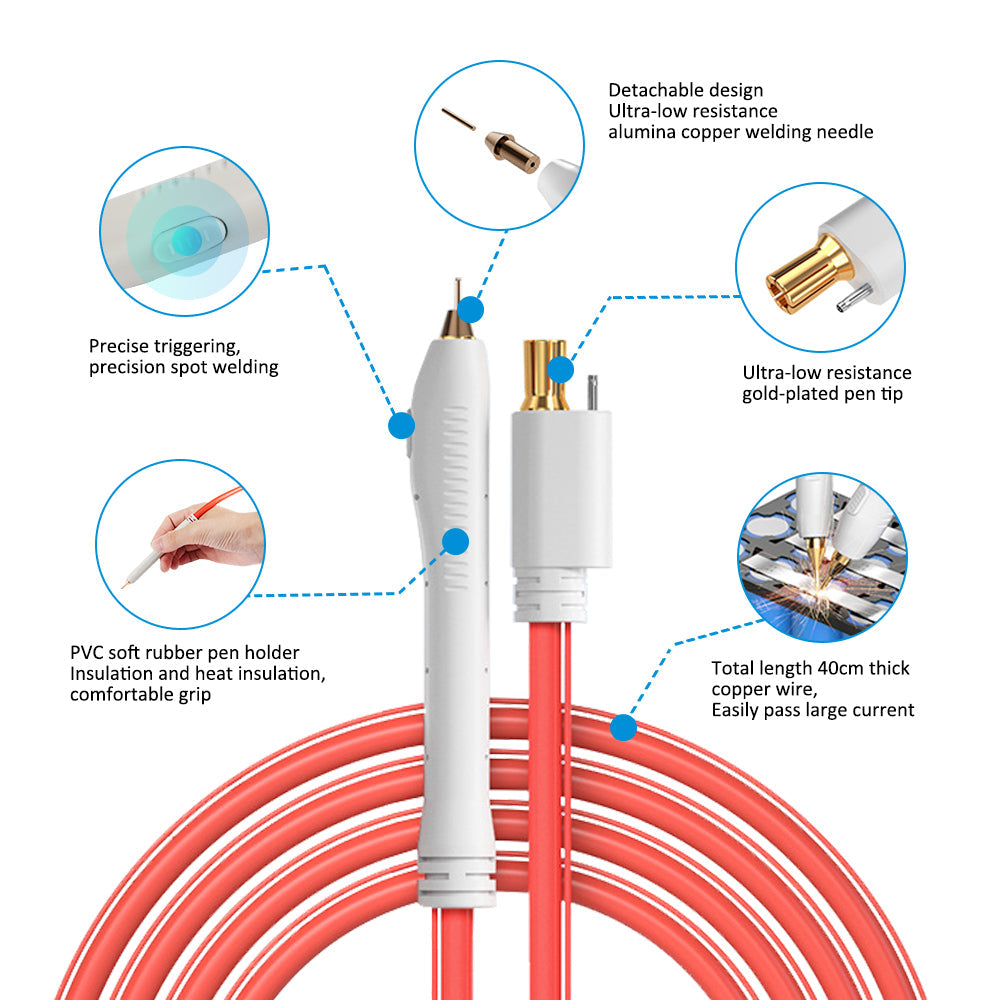 Detachable design
Ultra-low resistance
alumina copper welding needle

Precise triggering,
precision spot welding

Ultra-low resistance
gold-plated pen tip

PVC soft rubber pen holder
Insulation and heat insulation,
comfortable grip

Total length 40cm thick
copper wire,
Easily pass large current