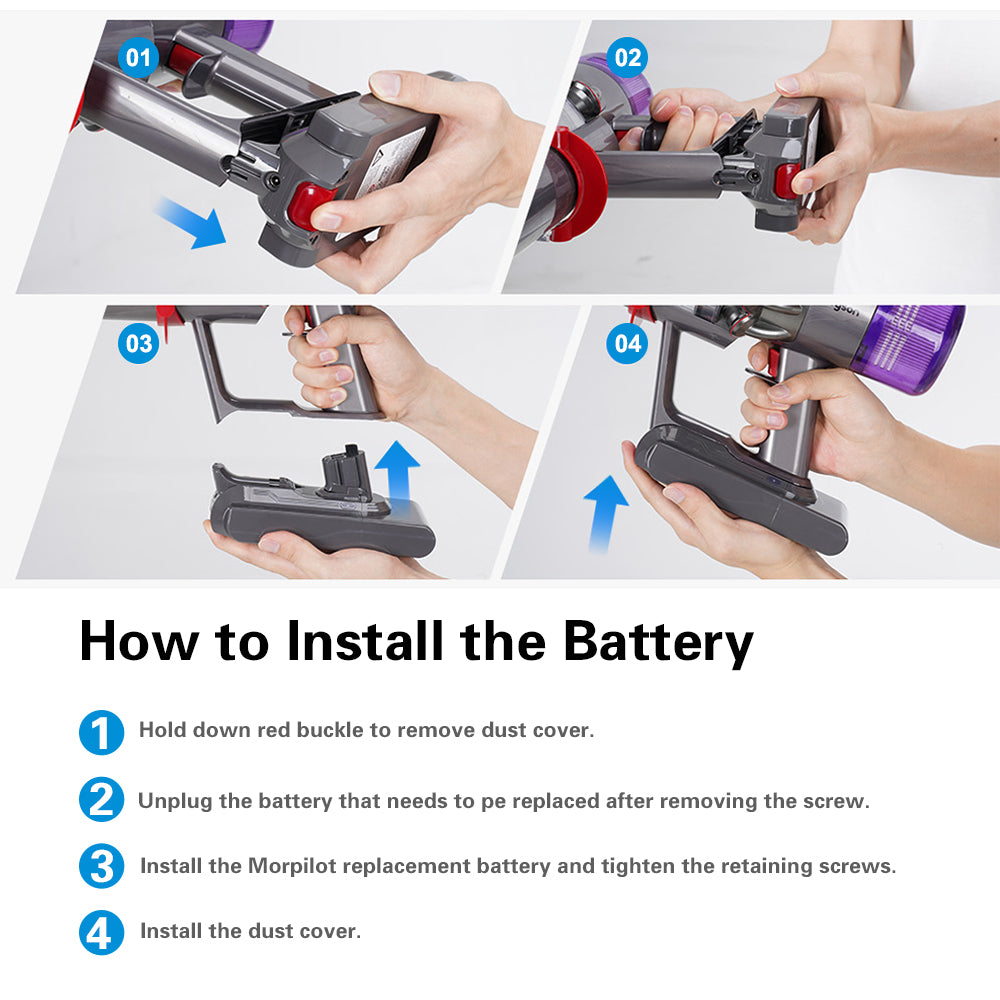 01

02

03

04

How to Install the Battery

1 Hold down red buckle to remove dust cover.

2 Unplug the battery that needs to pe replaced after removing the screw.

3 Install the Morpilot replacement battery and tighten the retaining screws.

4 Install the dust cover.