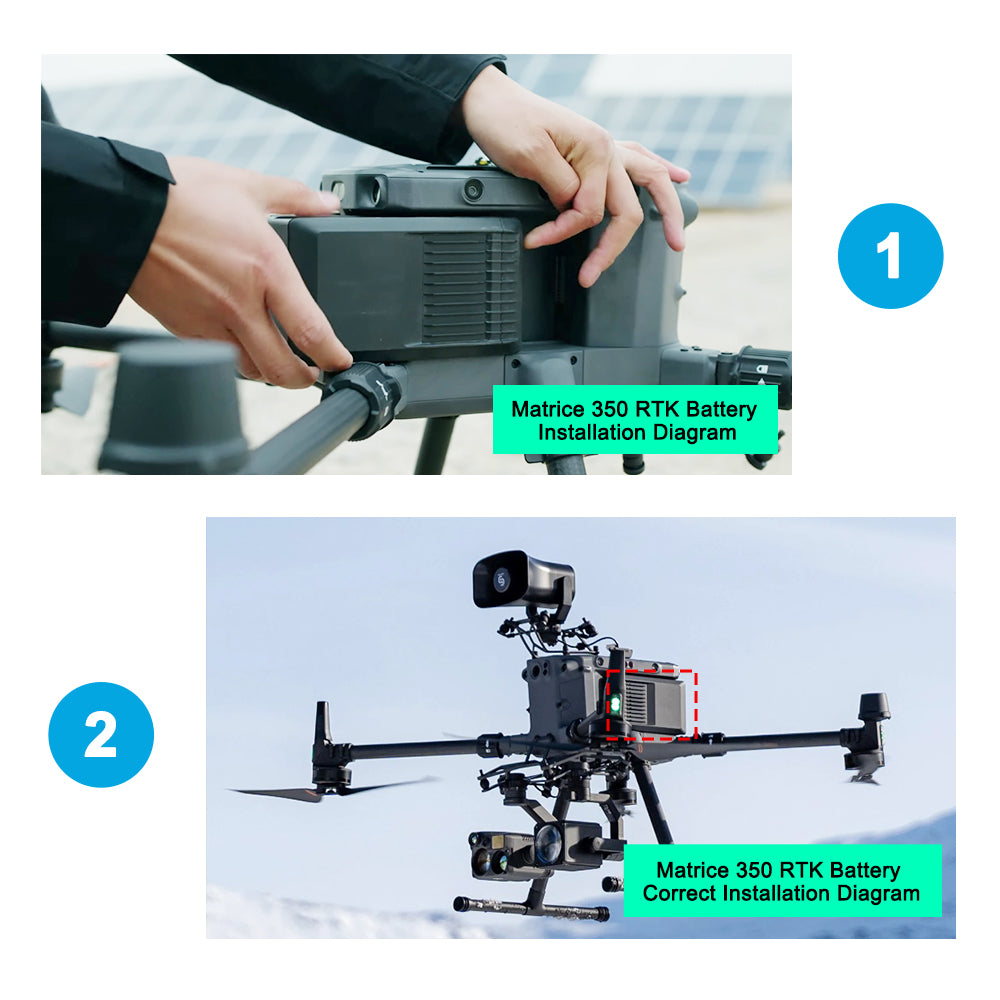 Matrice 350 RTK Battery Installation Diagram

1

2

Matrice 350 RTK Battery Correct Installation Diagram