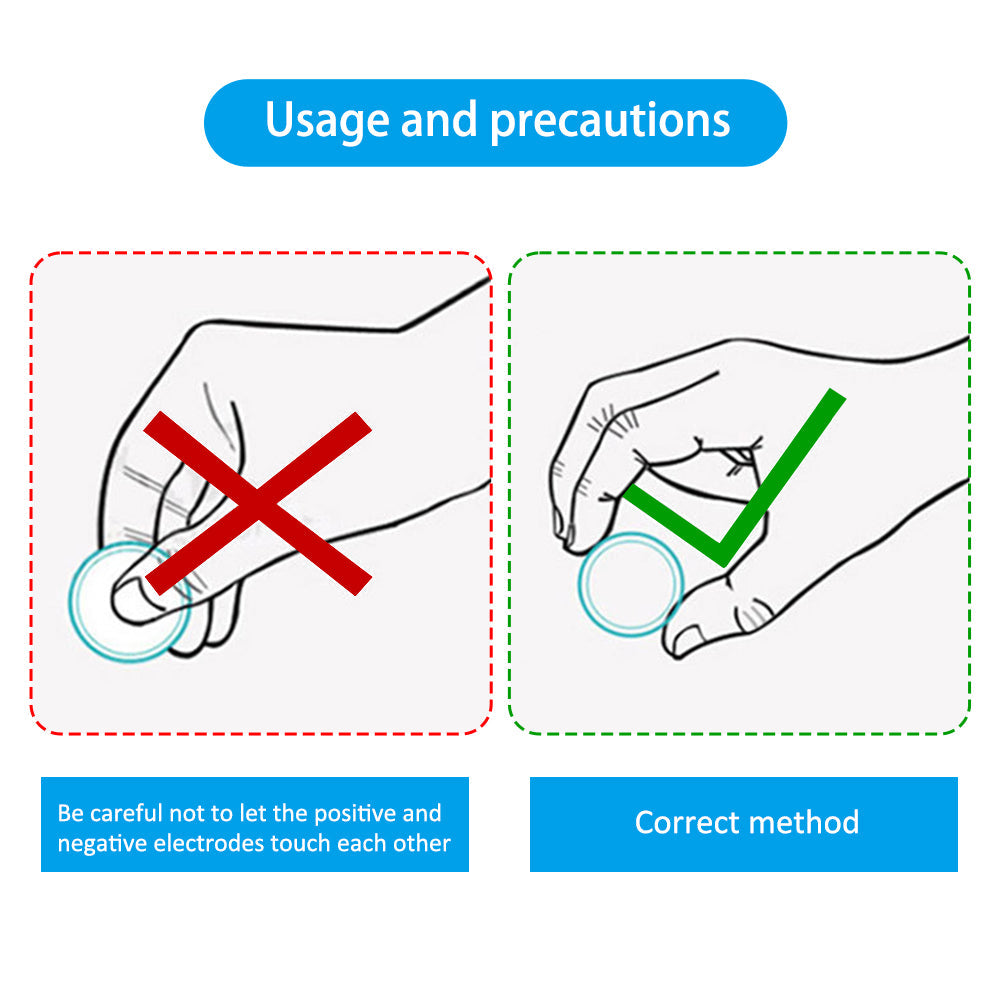 Usage and precautions

Be careful not to let the positive and negative electrodes touch each other

Correct method