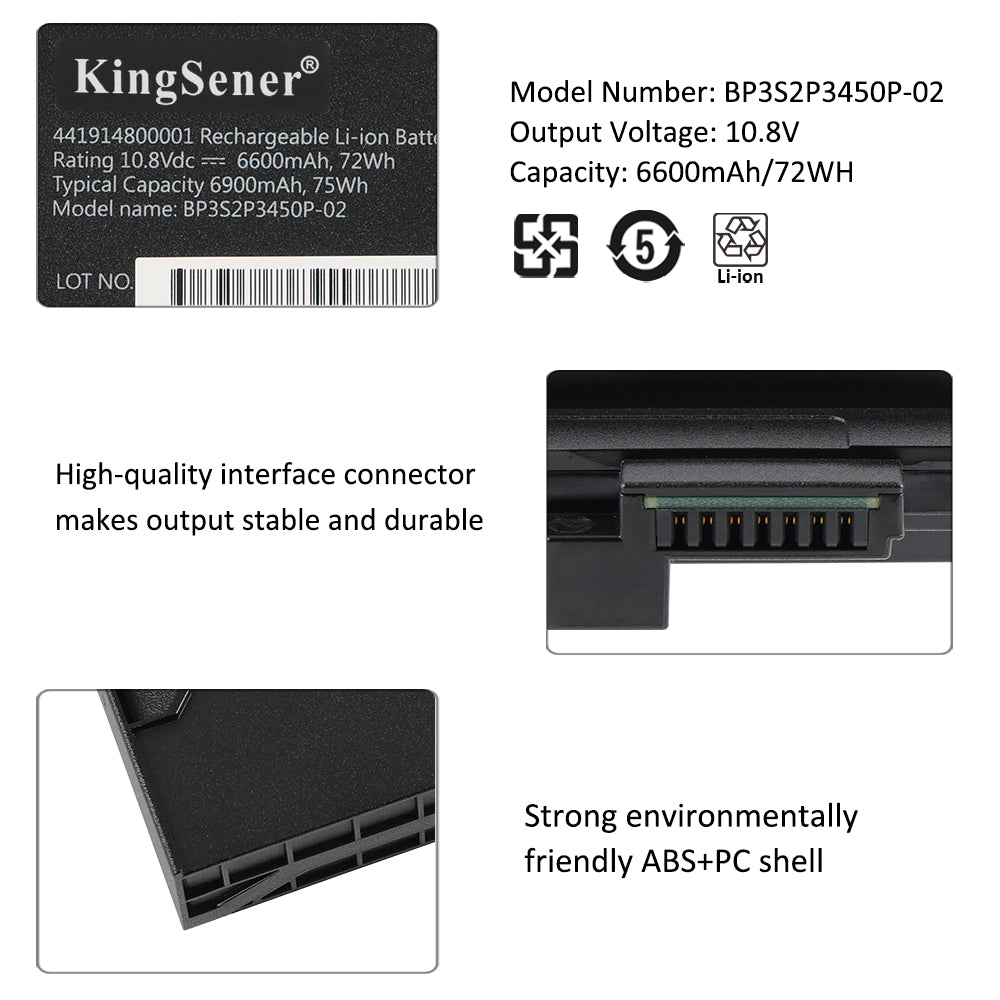 KingSener®

441914800001 Rechargeable Li-ion Batte
Rating 10.8Vdc ⎓ 6600mAh, 72Wh
Typical Capacity 6900mAh, 75Wh
Model name: BP3S2P3450P-02

LOT NO.

Model Number: BP3S2P3450P-02
Output Voltage: 10.8V
Capacity: 6600mAh/72WH

5

Li-ion

High-quality interface connector makes output stable and durable

Strong environmentally friendly ABS+PC shell