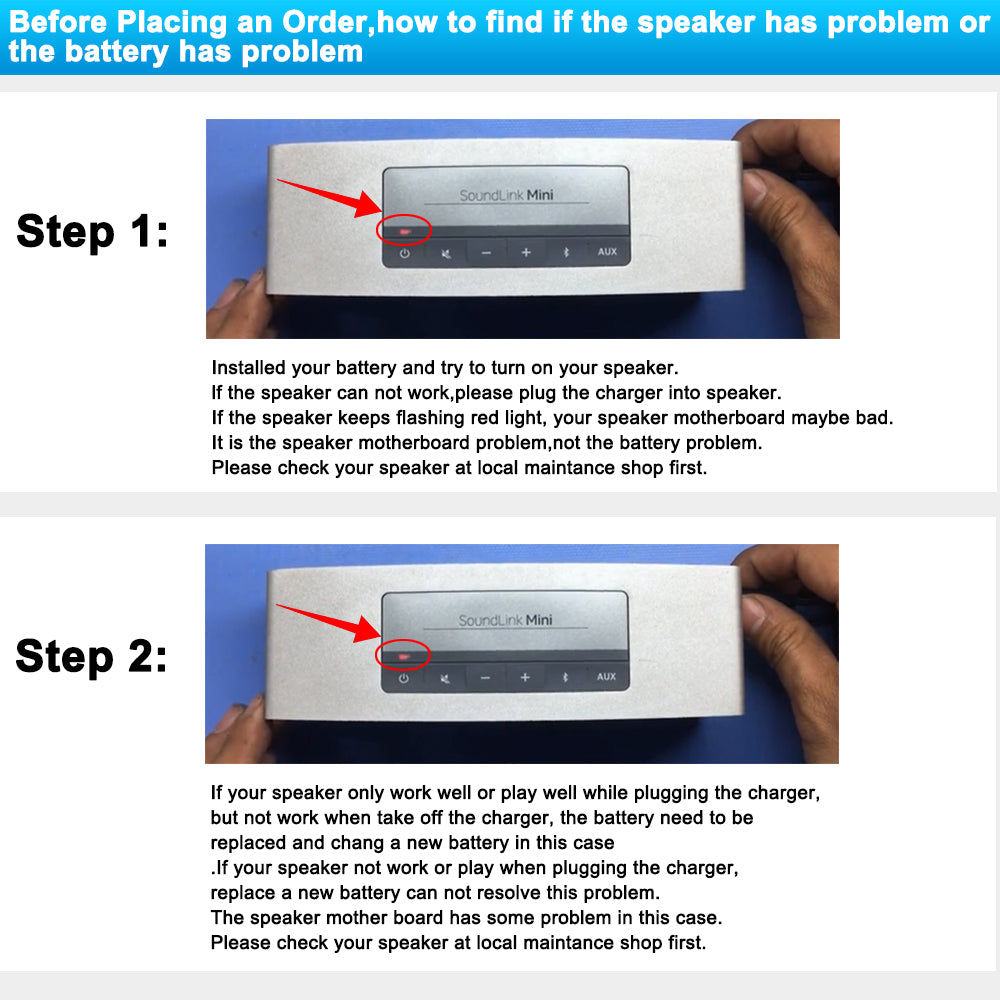 Before Placing an Order,how to find if the speaker has problem or the battery has problem

Step 1:

SoundLink Mini

AUX

Installed your battery and try to turn on your speaker.
If the speaker can not work,please plug the charger into speaker.
If the speaker keeps flashing red light, your speaker motherboard maybe bad.
It is the speaker motherboard problem,not the battery problem.
Please check your speaker at local maintance shop first.

Step 2:

SoundLink Mini

AUX

If your speaker only work well or play well while plugging the charger, but not work when take off the charger, the battery need to be replaced and chang a new battery in this case
.If your speaker not work or play when plugging the charger, replace a new battery can not resolve this problem.
The speaker mother board has some problem in this case.
Please check your speaker at local maintance shop first.