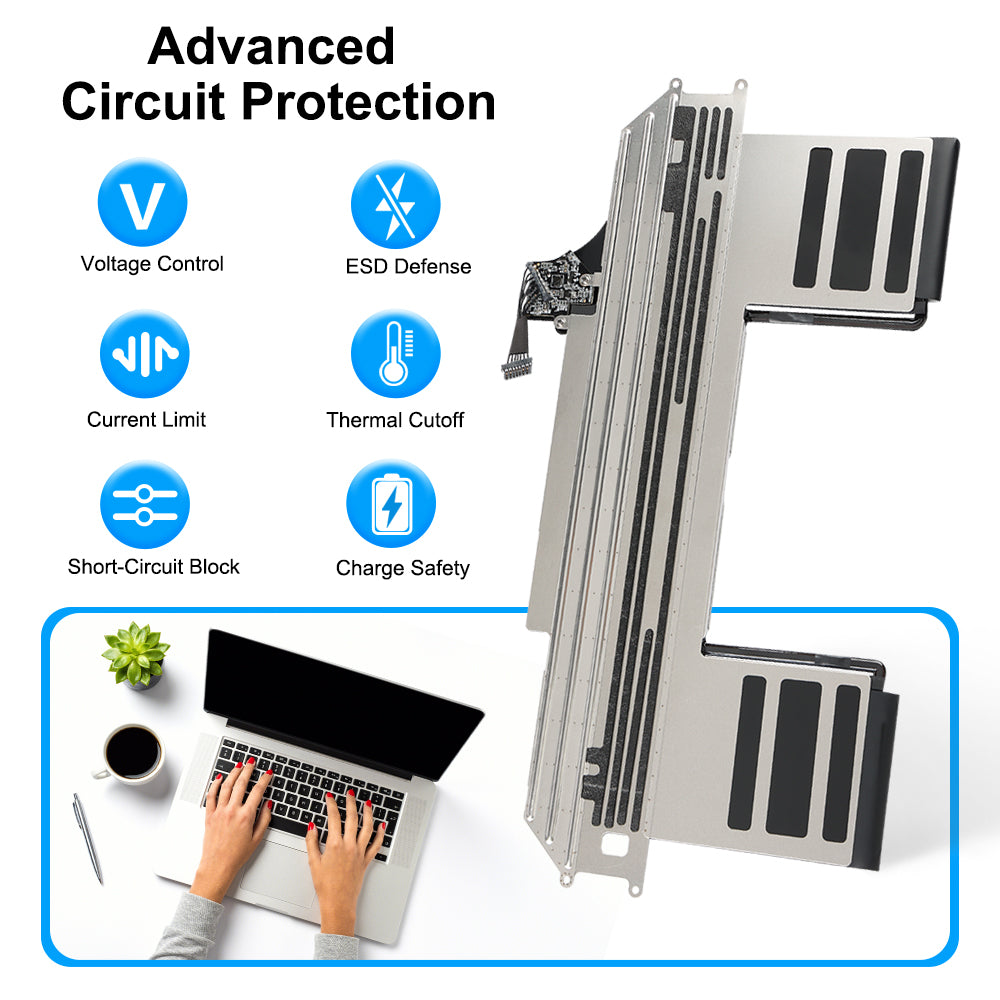 Advanced
Circuit Protection

V
Voltage Control

ESD Defense

Current Limit

Thermal Cutoff

Short-Circuit Block

Charge Safety