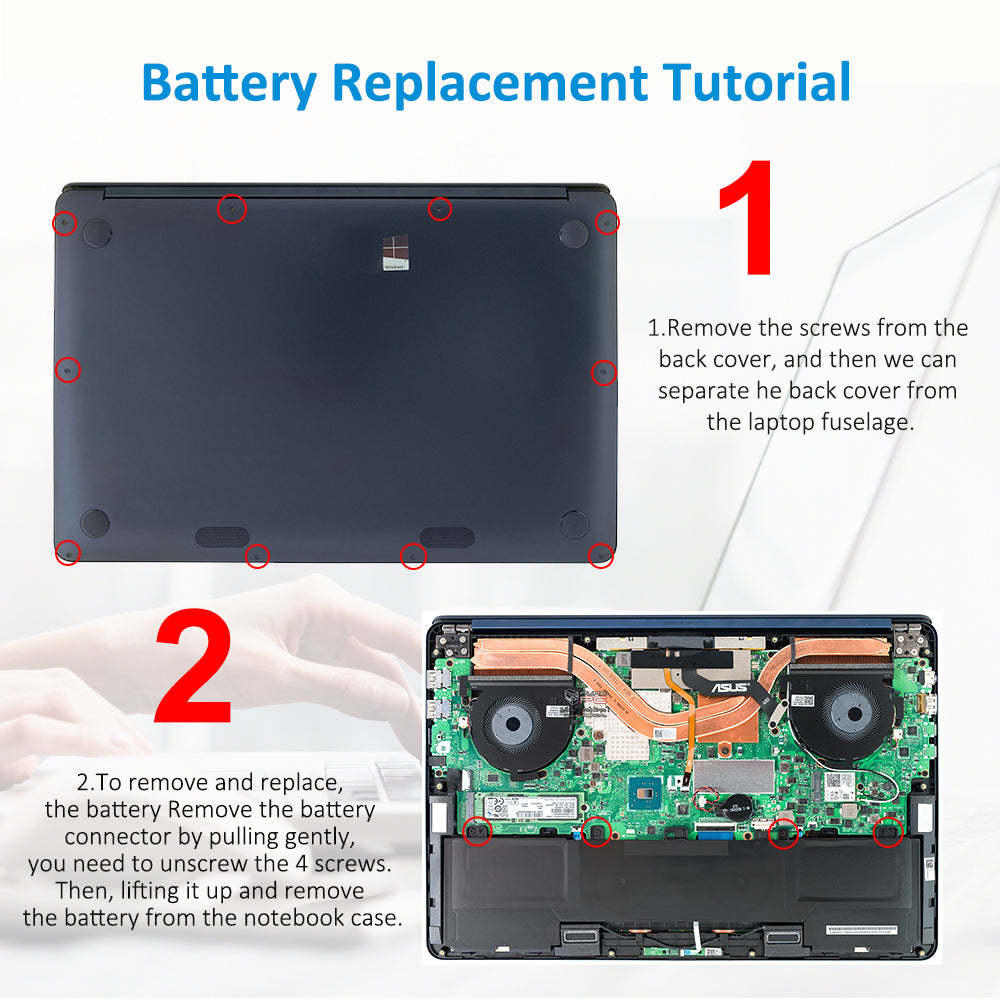 Battery Replacement Tutorial

1

1.Remove the screws from the back cover, and then we can separate he back cover from the laptop fuselage.

2

2.To remove and replace, the battery Remove the battery connector by pulling gently, you need to unscrew the 4 screws. Then, lifting it up and remove the battery from the notebook case.

ASUS