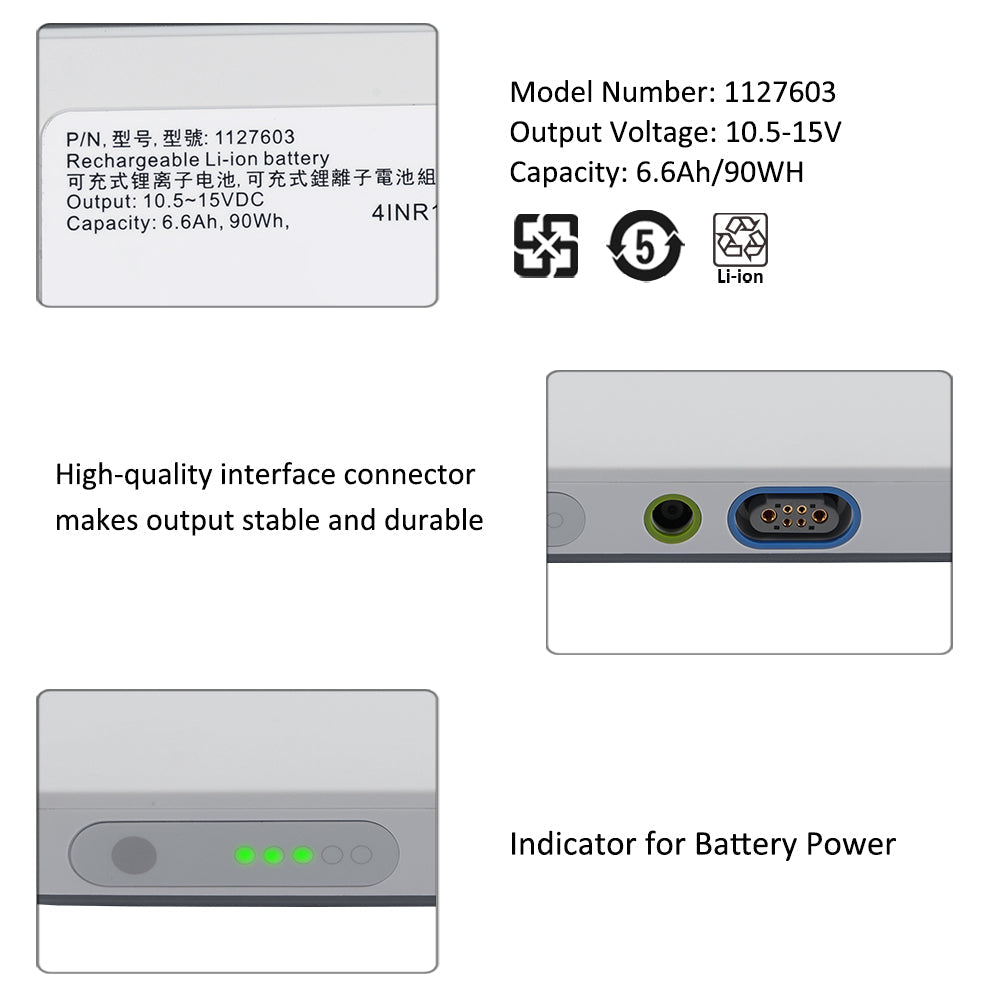 P/N, 型号, 型號: 1127603
Rechargeable Li-ion battery
可充式锂离子电池, 可充式鋰離子電池組
Output: 10.5~15VDC
Capacity: 6.6Ah, 90Wh,
4INR1

Model Number: 1127603
Output Voltage: 10.5-15V
Capacity: 6.6Ah/90WH

5

Li-ion

High-quality interface connector makes output stable and durable

Indicator for Battery Power